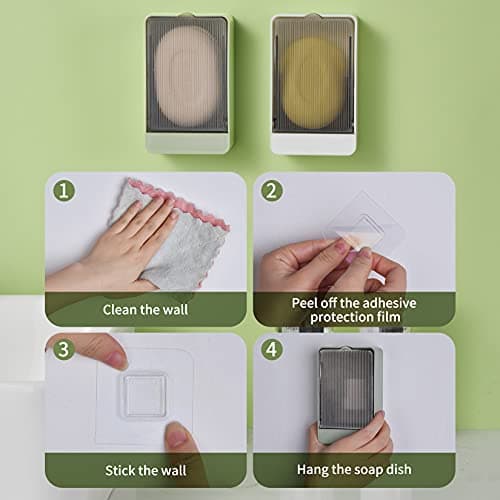 1
Clean the wall

2
Peel off the adhesive protection film

3
Stick the wall

4
Hang the soap dish