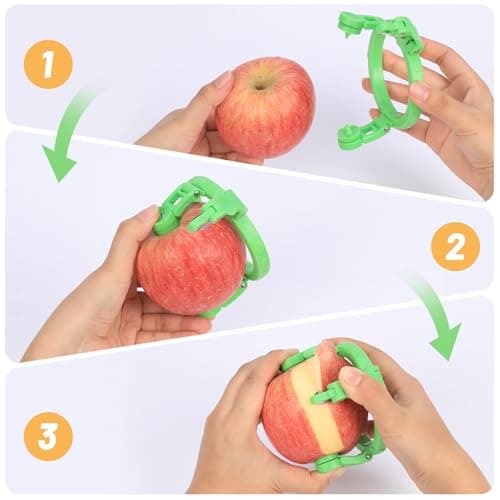 1

2

3