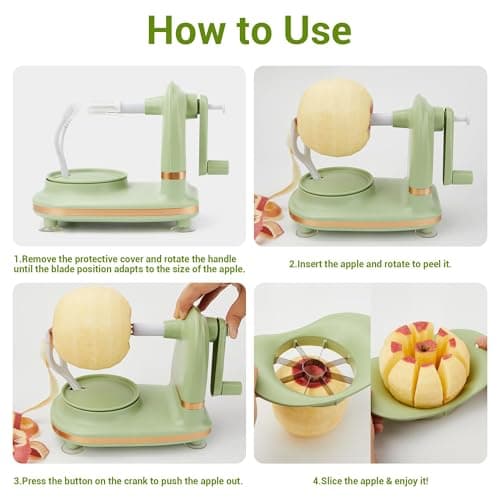 How to Use

1.Remove the protective cover and rotate the handle until the blade position adapts to the size of the apple.

2.Insert the apple and rotate to peel it.

3.Press the button on the crank to push the apple out.

4.Slice the apple & enjoy it!