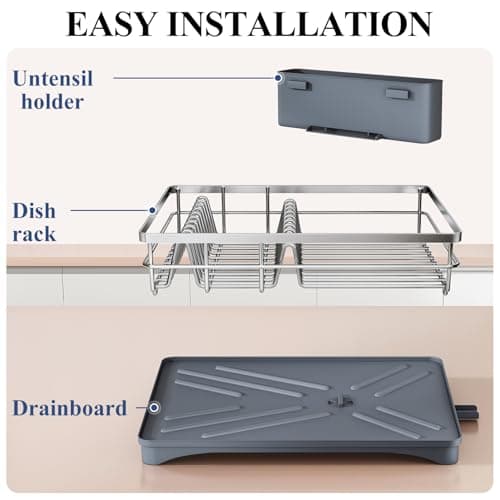 EASY INSTALLATION

Untensil holder

Dish rack

Drainboard