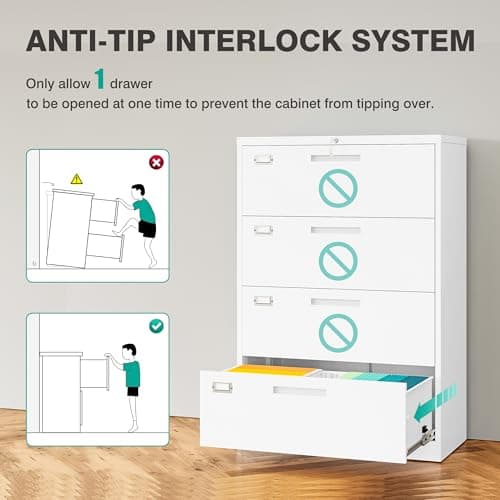 ANTI-TIP INTERLOCK SYSTEM

Only allow 1 drawer
to be opened at one time to prevent the cabinet from tipping over.