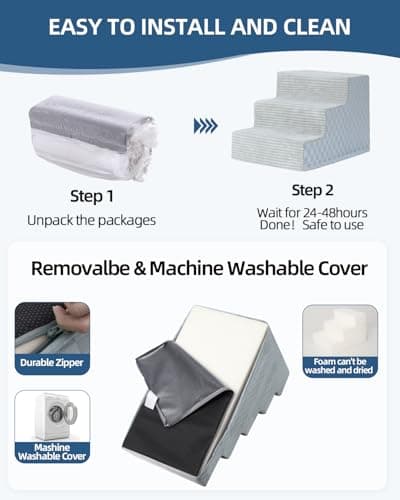 EASY TO INSTALL AND CLEAN

Step 1
Unpack the packages

Step 2
Wait for 24-48hours
Done！ Safe to use

Removalbe & Machine Washable Cover

Durable Zipper

Mashine Washable Cover

Foam can't be washed and dried