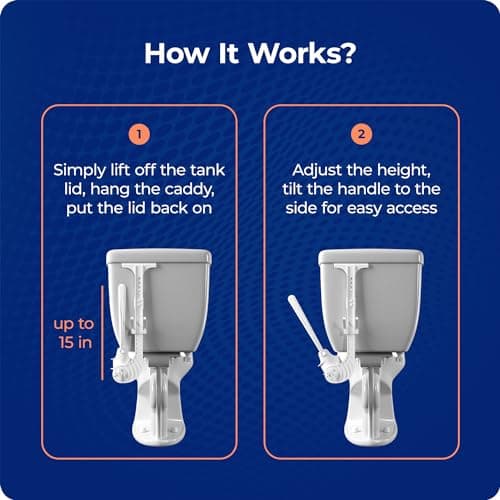 How It Works?

1

Simply lift off the tank lid, hang the caddy, put the lid back on

up to 15 in

2

Adjust the height, tilt the handle to the side for easy access