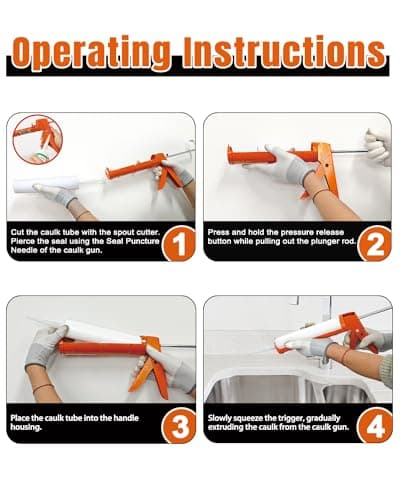 Operating Instructions

Cut the caulk tube with the spout cutter. Pierce the seal using the Seal Puncture Needle of the caulk gun.

1

Press and hold the pressure release button while pulling out the plunger rod.

2

Place the caulk tube into the handle housing.

3

Slowly squeeze the trigger, gradually extruding the caulk from the caulk gun.

4