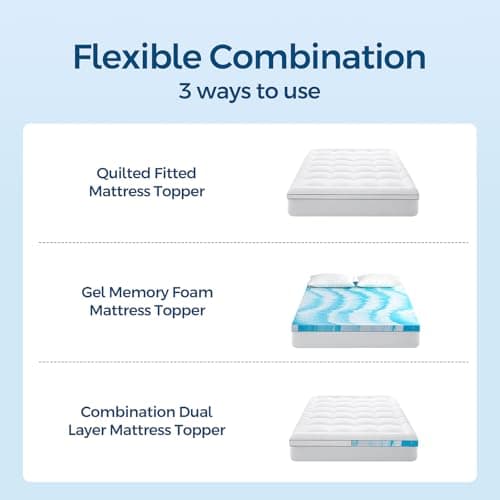 Flexible Combination
3 ways to use

Quilted Fitted Mattress Topper

Gel Memory Foam Mattress Topper

Combination Dual Layer Mattress Topper