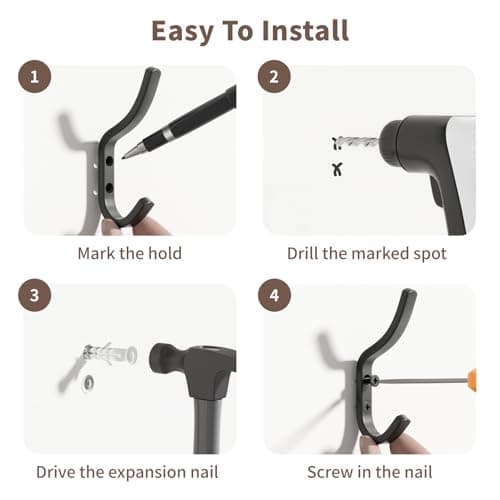 Easy To Install

1

Mark the hold

2

Drill the marked spot

3

Drive the expansion nail

4

Screw in the nail