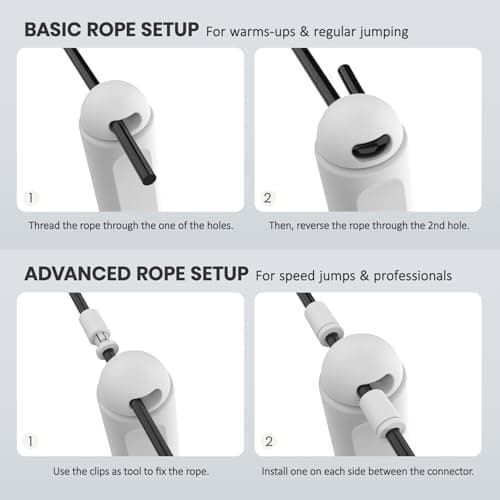 BASIC ROPE SETUP For warms-ups & regular jumping

1

Thread the rope through the one of the holes.

2

Then, reverse the rope through the 2nd hole.

ADVANCED ROPE SETUP For speed jumps & professionals

1

Use the clips as tool to fix the rope.

2

Install one on each side between the connector.