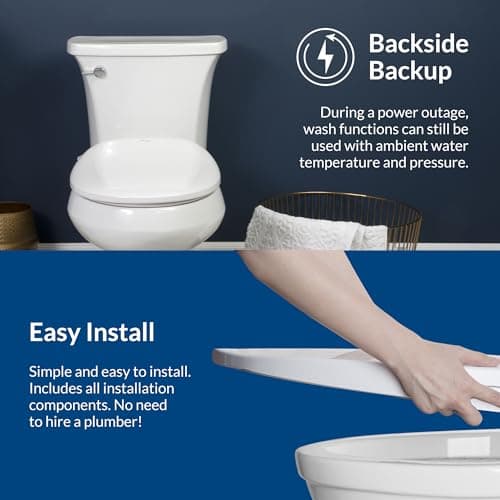 Backside Backup

During a power outage, wash functions can still be used with ambient water temperature and pressure.

Easy Install

Simple and easy to install. Includes all installation components. No need to hire a plumber!