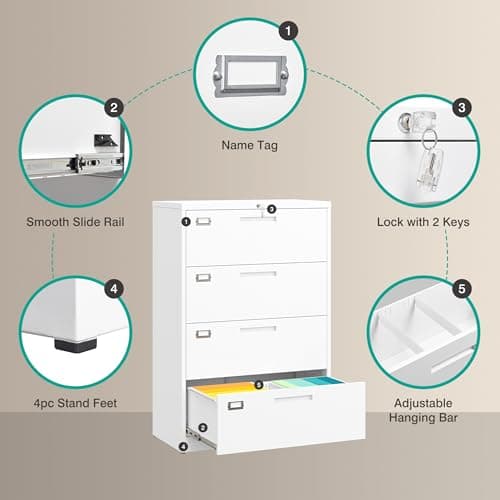 1
Name Tag

2
Smooth Slide Rail

3
Lock with 2 Keys

4
4pc Stand Feet

5
Adjustable Hanging Bar

1 3 5 2 4