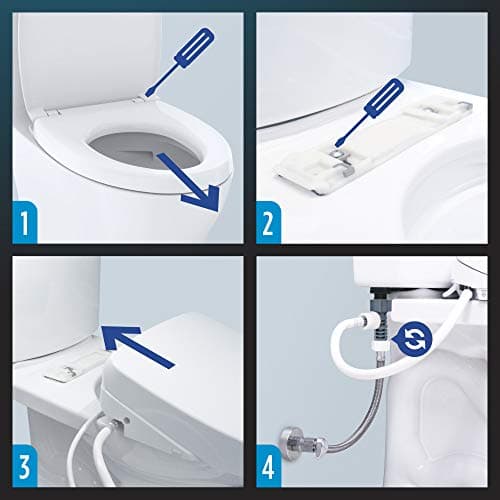 1

2

3

4