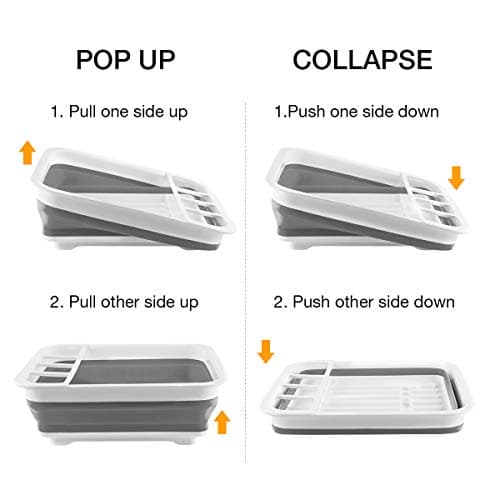 POP UP

1. Pull one side up

2. Pull other side up

COLLAPSE

1.Push one side down

2. Push other side down