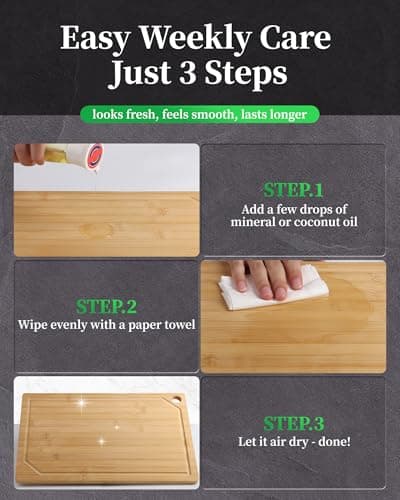 Easy Weekly Care
Just 3 Steps

looks fresh, feels smooth, lasts longer

STEP.1
Add a few drops of mineral or coconut oil

STEP.2
Wipe evenly with a paper towel

STEP.3
Let it air dry - done!