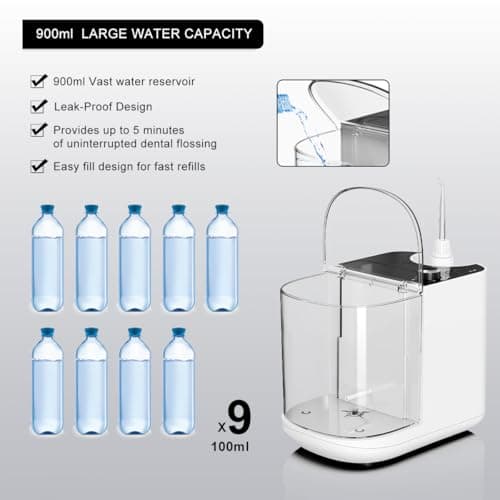 900ml LARGE WATER CAPACITY

900ml Vast water reservoir

Leak-Proof Design

Provides up to 5 minutes of uninterrupted dental flossing

Easy fill design for fast refills

x9
100ml