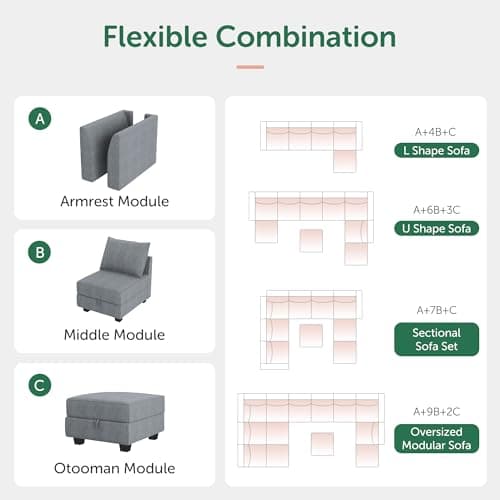 Flexible Combination

A
Armrest Module

B
Middle Module

C
Otooman Module

A+4B+C
L Shape Sofa

A+6B+3C
U Shape Sofa

A+7B+C
Sectional Sofa Set

A+9B+2C
Oversized Modular Sofa