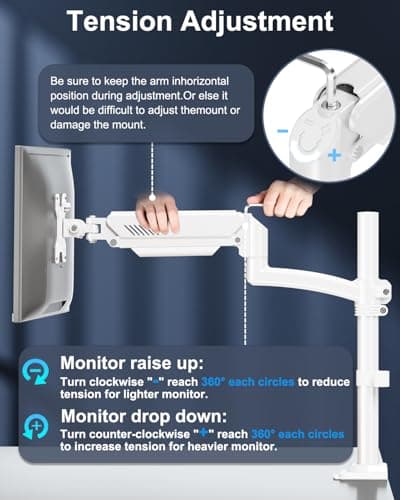 Tension Adjustment

Be sure to keep the arm inhorizontal position during adjustment.Or else it would be difficult to adjust themount or damage the mount.

−

+

Monitor raise up:
Turn clockwise "−" reach 360° each circles to reduce tension for lighter monitor.

Monitor drop down:
Turn counter-clockwise "+" reach 360° each circles to increase tension for heavier monitor.