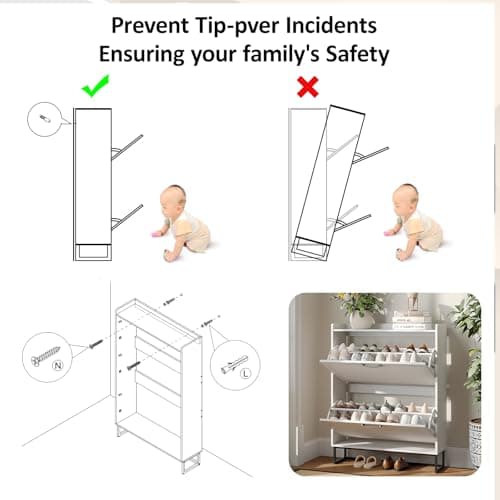 Prevent Tip-pver Incidents
Ensuring your family's Safety

N

L