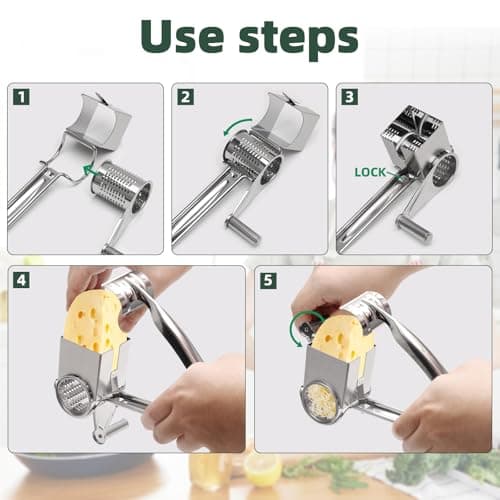 Use steps

1

2

3

LOCK

4

5