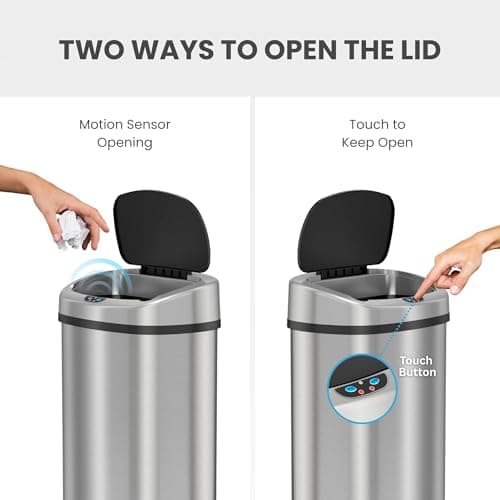 TWO WAYS TO OPEN THE LID

Motion Sensor Opening

Touch to Keep Open

Touch Button