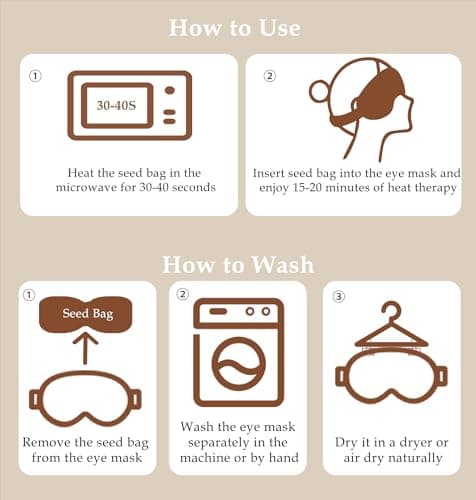 How to Use

①

30-40S

Heat the seed bag in the microwave for 30-40 seconds

②

Insert seed bag into the eye mask and enjoy 15-20 minutes of heat therapy

How to Wash

①

Seed Bag

Remove the seed bag from the eye mask

②

Wash the eye mask separately in the machine or by hand

③

Dry it in a dryer or air dry naturally