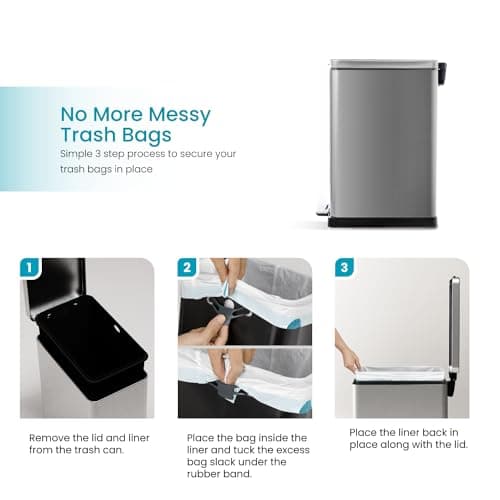 No More Messy Trash Bags
Simple 3 step process to secure your trash bags in place

1

Remove the lid and liner from the trash can.

2

Place the bag inside the liner and tuck the excess bag slack under the rubber band.

3

Place the liner back in place along with the lid.