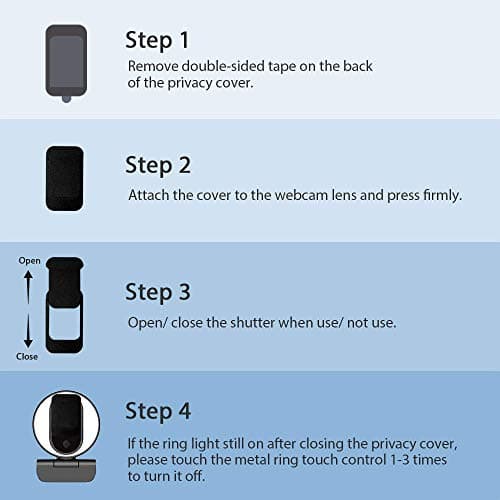 Step 1
Remove double-sided tape on the back of the privacy cover.

Step 2
Attach the cover to the webcam lens and press firmly.

Open
Close

Step 3
Open/ close the shutter when use/ not use.

Step 4
If the ring light still on after closing the privacy cover, please touch the metal ring touch control 1-3 times to turn it off.