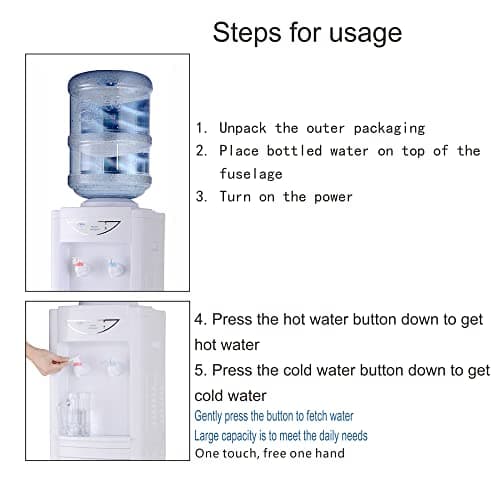 Steps for usage

1. Unpack the outer packaging
2. Place bottled water on top of the fuselage
3. Turn on the power

4. Press the hot water button down to get hot water
5. Press the cold water button down to get cold water
Gently press the button to fetch water
Large capacity is to meet the daily needs
One touch, free one hand