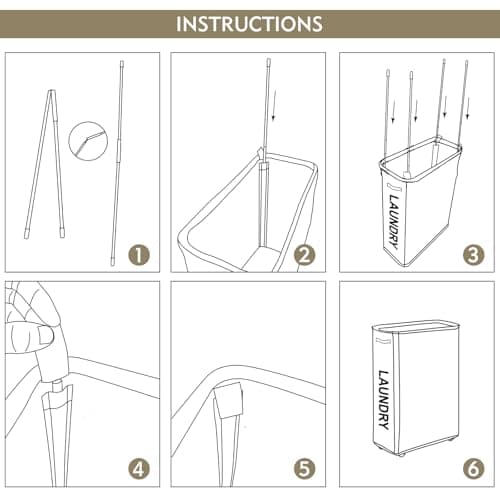 INSTRUCTIONS

1

2

LAUNDRY

3

4

5

LAUNDRY

6