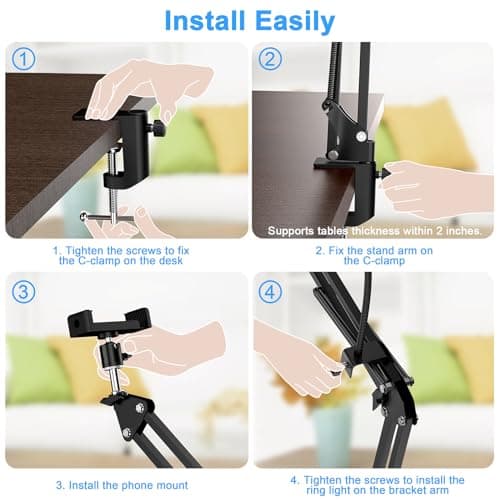 Install Easily

1

1. Tighten the screws to fix the C-clamp on the desk

2

Supports tables thickness within 2 inches.

2. Fix the stand arm on the C-clamp

3

3. Install the phone mount

4

4. Tighten the screws to install the ring light on the bracket arm