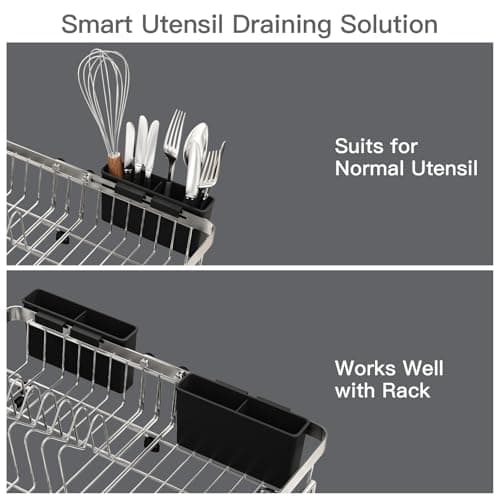 Smart Utensil Draining Solution

Suits for Normal Utensil

Works Well with Rack