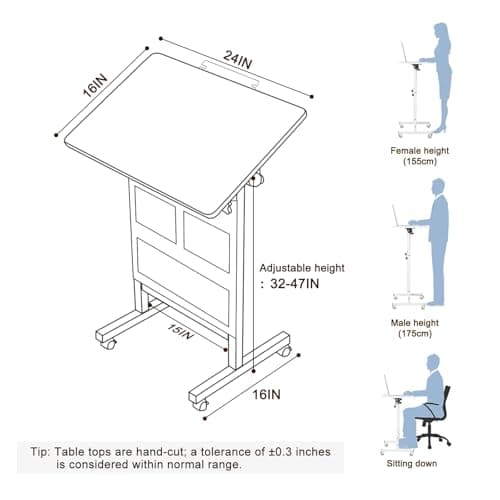 24IN

16IN

Adjustable height
: 32-47IN

15IN

16IN

Tip: Table tops are hand-cut; a tolerance of ±0.3 inches is considered within normal range.

Female height
(155cm)

Male height
(175cm)

Sitting down