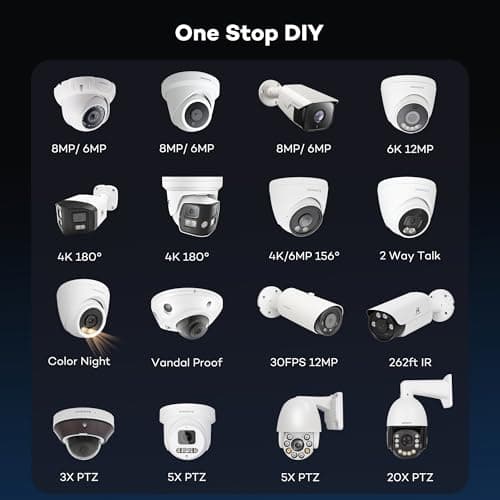 One Stop DIY

8MP/ 6MP

8MP/ 6MP

8MP/ 6MP

6K 12MP

4K 180°

4K 180°

4K/6MP 156°

2 Way Talk

Color Night

Vandal Proof

30FPS 12MP

262ft IR

3X PTZ

5X PTZ

5X PTZ

20X PTZ