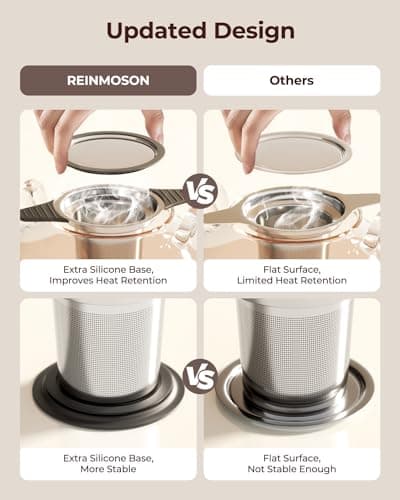 Updated Design

REINMOSON

Others

VS

Extra Silicone Base, Improves Heat Retention

Flat Surface, Limited Heat Retention

VS

Extra Silicone Base, More Stable

Flat Surface, Not Stable Enough