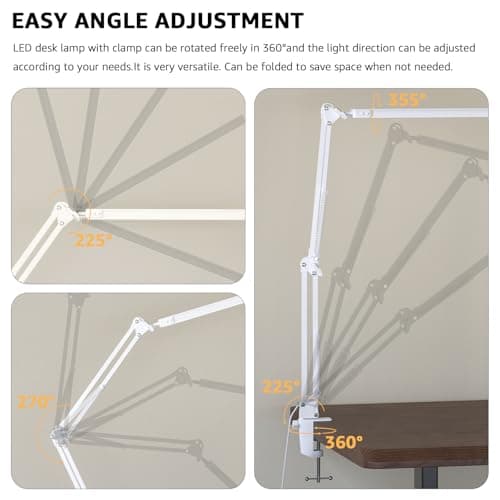 EASY ANGLE ADJUSTMENT

LED desk lamp with clamp can be rotated freely in 360°and the light direction can be adjusted according to your needs.It is very versatile. Can be folded to save space when not needed.

225°

270°

355°

225°

360°