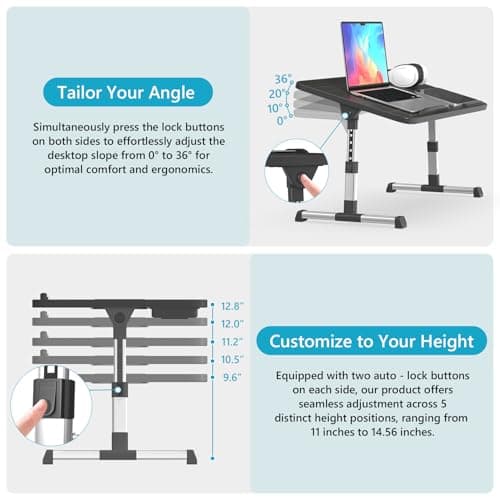 Tailor Your Angle

Simultaneously press the lock buttons on both sides to effortlessly adjust the desktop slope from 0° to 36° for optimal comfort and ergonomics.

36°
20°
10°
0°

12.8"
12.0"
11.2"
10.5"
9.6"

Customize to Your Height

Equipped with two auto - lock buttons on each side, our product offers seamless adjustment across 5 distinct height positions, ranging from 11 inches to 14.56 inches.