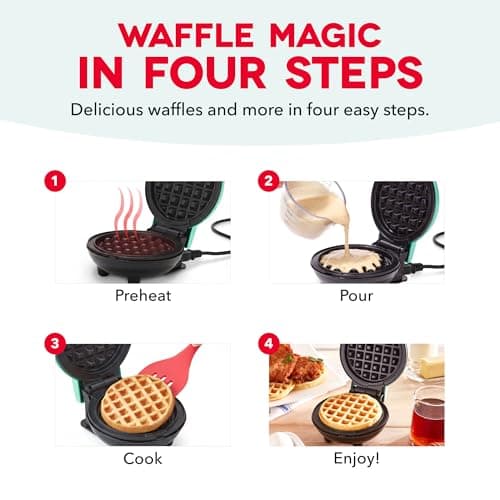 WAFFLE MAGIC
IN FOUR STEPS

Delicious waffles and more in four easy steps.

1
Preheat

2
Pour

3
Cook

4
Enjoy!