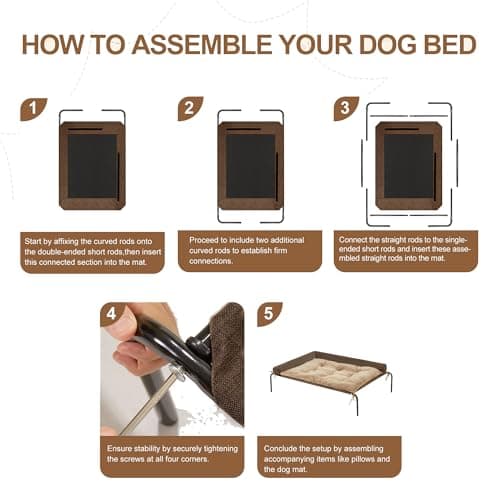 HOW TO ASSEMBLE YOUR DOG BED

1

Start by affixing the curved rods onto the double-ended short rods,then insert this connected section into the mat.

2

Proceed to include two additional curved rods to establish firm connections.

3

Connect the straight rods to the single-ended short rods and insert these assembled straight rods into the mat.

4

Ensure stability by securely tightening the screws at all four corners.

5

Conclude the setup by assembling accompanying items like pillows and the dog mat.