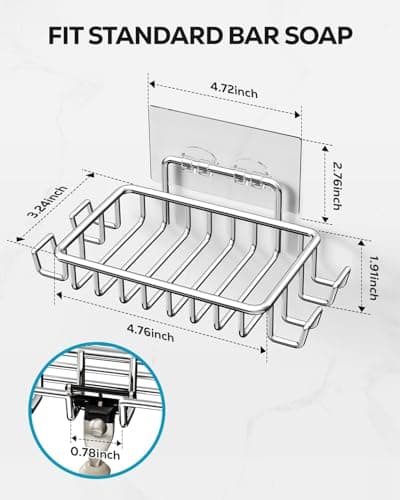 FIT STANDARD BAR SOAP

4.72inch

2.76inch

3.24inch

1.91inch

4.76inch

0.78inch