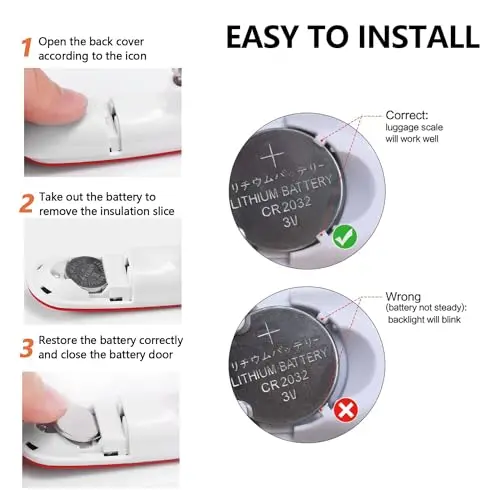 EASY TO INSTALL

1 Open the back cover according to the icon

2 Take out the battery to remove the insulation slice

3 Restore the battery correctly and close the battery door

Correct: luggage scale will work well

+
リチウムバッテリー
LITHIUM BATTERY
CR 2032
3V

Wrong (battery not steady): backlight will blink

+
リチウムバッテリー
LITHIUM BATTERY
CR 2032
3V