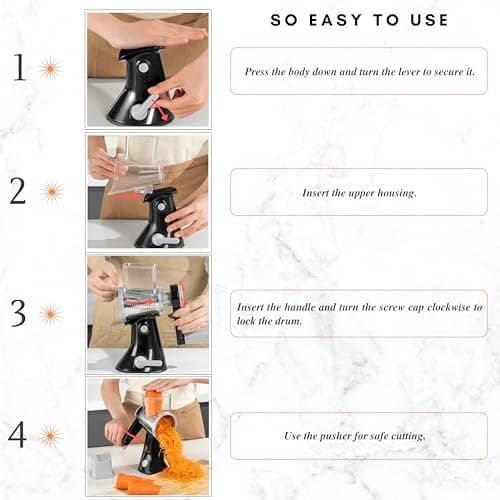 SO EASY TO USE

1

Press the body down and turn the lever to secure it.

2

Insert the upper housing.

3

Insert the handle and turn the screw cap clockwise to lock the drum.

4

Use the pusher for safe cutting.