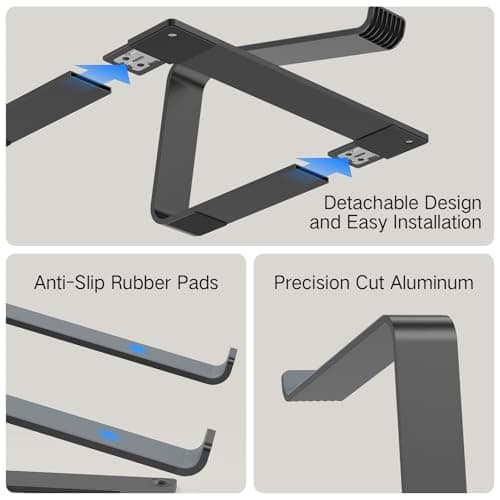 Detachable Design
and Easy Installation

Anti-Slip Rubber Pads

Precision Cut Aluminum