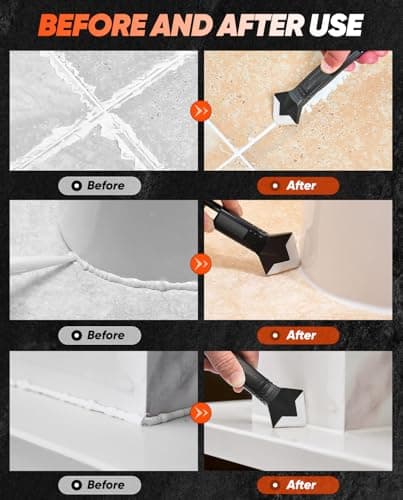 BEFORE AND AFTER USE

Before

After

Before

After

Before

After