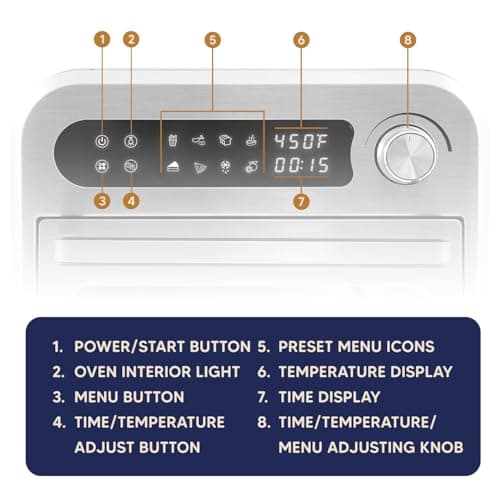 1 2 5 6 8

450F
00:15

3 4 7

1. POWER/START BUTTON
2. OVEN INTERIOR LIGHT
3. MENU BUTTON
4. TIME/TEMPERATURE ADJUST BUTTON

5. PRESET MENU ICONS
6. TEMPERATURE DISPLAY
7. TIME DISPLAY
8. TIME/TEMPERATURE/ MENU ADJUSTING KNOB