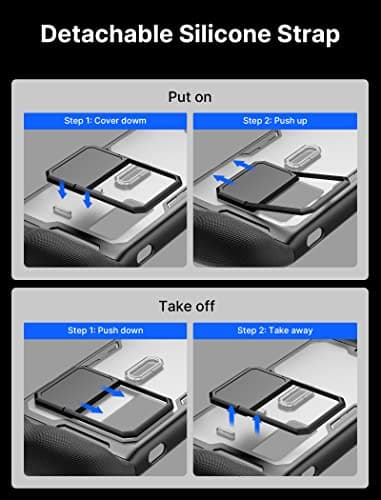 Detachable Silicone Strap

Put on

Step 1: Cover down

Step 2: Push up

Take off

Step 1: Push down

Step 2: Take away