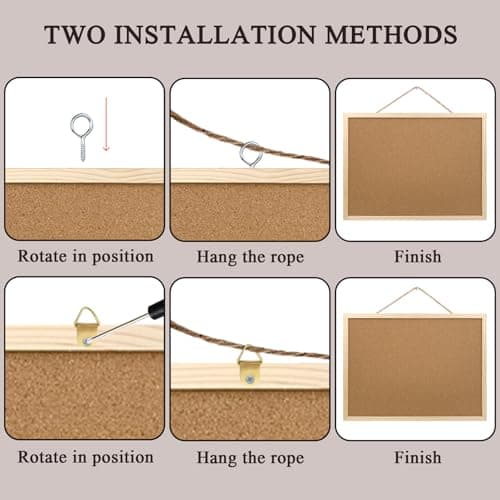 TWO INSTALLATION METHODS

Rotate in position

Hang the rope

Finish

Rotate in position

Hang the rope

Finish