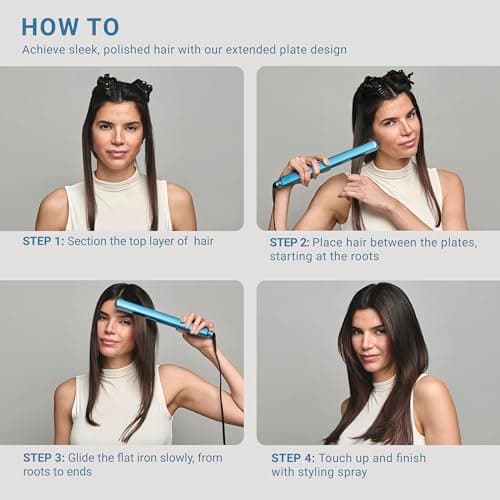 HOW TO
Achieve sleek, polished hair with our extended plate design

STEP 1: Section the top layer of hair

STEP 2: Place hair between the plates, starting at the roots

STEP 3: Glide the flat iron slowly, from roots to ends

STEP 4: Touch up and finish with styling spray