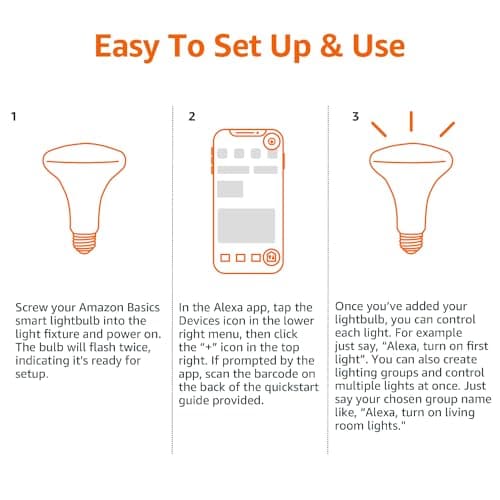 Easy To Set Up & Use

1

Screw your Amazon Basics smart lightbulb into the light fixture and power on. The bulb will flash twice, indicating it's ready for setup.

2

In the Alexa app, tap the Devices icon in the lower right menu, then click the "+" icon in the top right. If prompted by the app, scan the barcode on the back of the quickstart guide provided.

3

Once you've added your lightbulb, you can control each light. For example just say, "Alexa, turn on first light". You can also create lighting groups and control multiple lights at once. Just say your chosen group name like, "Alexa, turn on living room lights."