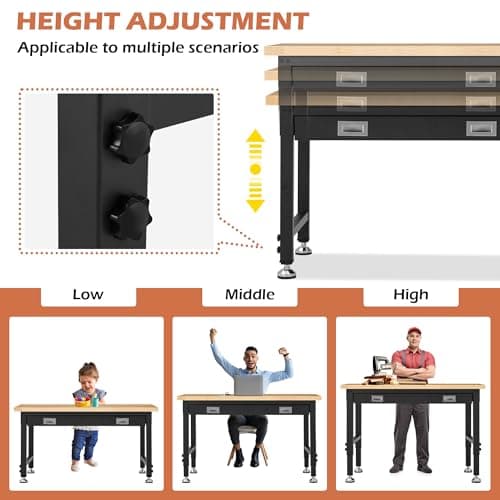 HEIGHT ADJUSTMENT

Applicable to multiple scenarios

Low

Middle

High