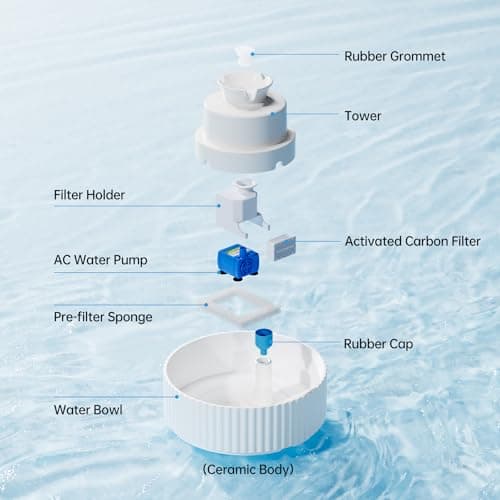 Rubber Grommet

Tower

Filter Holder

Activated Carbon Filter

AC Water Pump

Pre-filter Sponge

Rubber Cap

Water Bowl

(Ceramic Body)