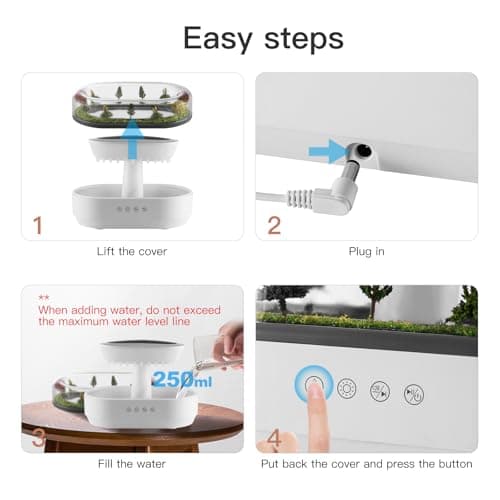 Easy steps

1

Lift the cover

2

Plug in

**
When adding water, do not exceed the maximum water level line

250ml

3

Fill the water

4

Put back the cover and press the button