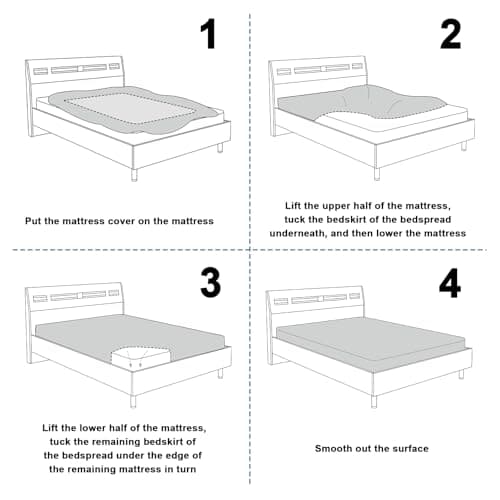 1

Put the mattress cover on the mattress

2

Lift the upper half of the mattress, tuck the bedskirt of the bedspread underneath, and then lower the mattress

3

Lift the lower half of the mattress, tuck the remaining bedskirt of the bedspread under the edge of the remaining mattress in turn

4

Smooth out the surface